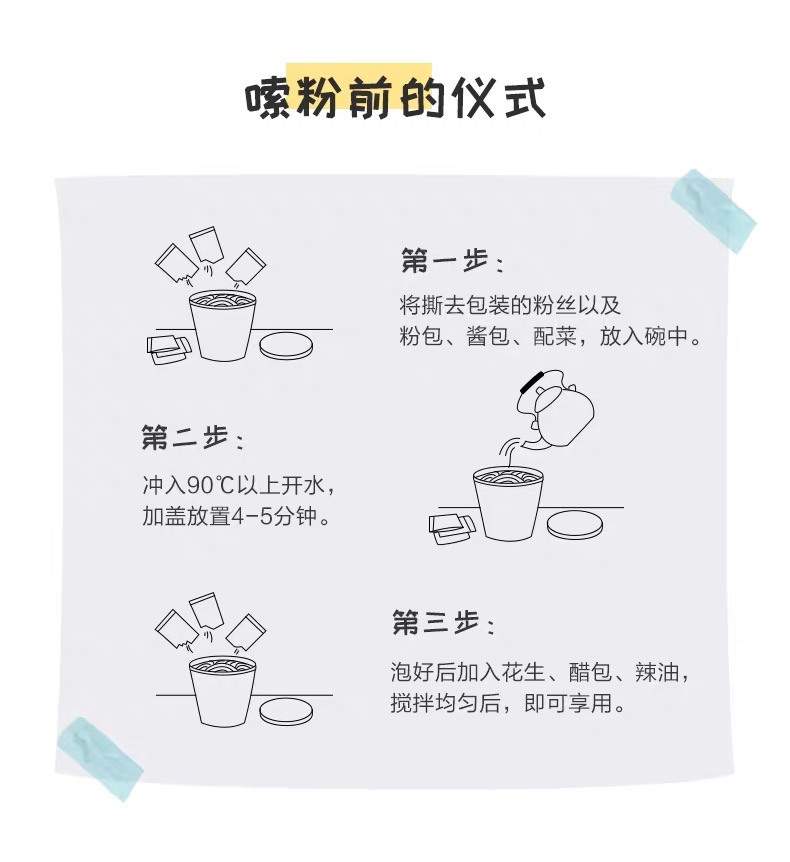 嗦粉前的仪式

第一步：

将撕去包装的粉丝以及粉包、酱包、配菜，放入碗中。

第二步：

冲入90℃以上开水，加盖放置4-5分钟。

第三步：

泡好后加入花生、醋包、辣油，搅拌均匀后，即可享用。