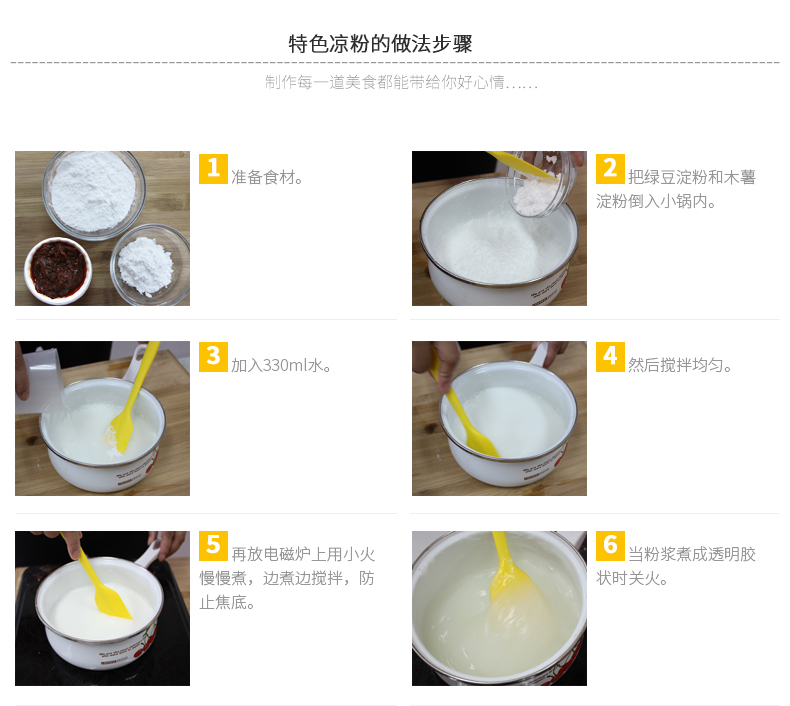 特色凉粉的做法步骤

制作每一道美食都能带给你好心情......

1 准备食材。

2 把绿豆淀粉和木薯淀粉倒入小锅内。

3 加入330ml水。

4 然后搅拌均匀。

5 再放电磁炉上用小火慢慢煮，边煮边搅拌，防止焦底。

6 当粉浆煮成透明胶状时关火。