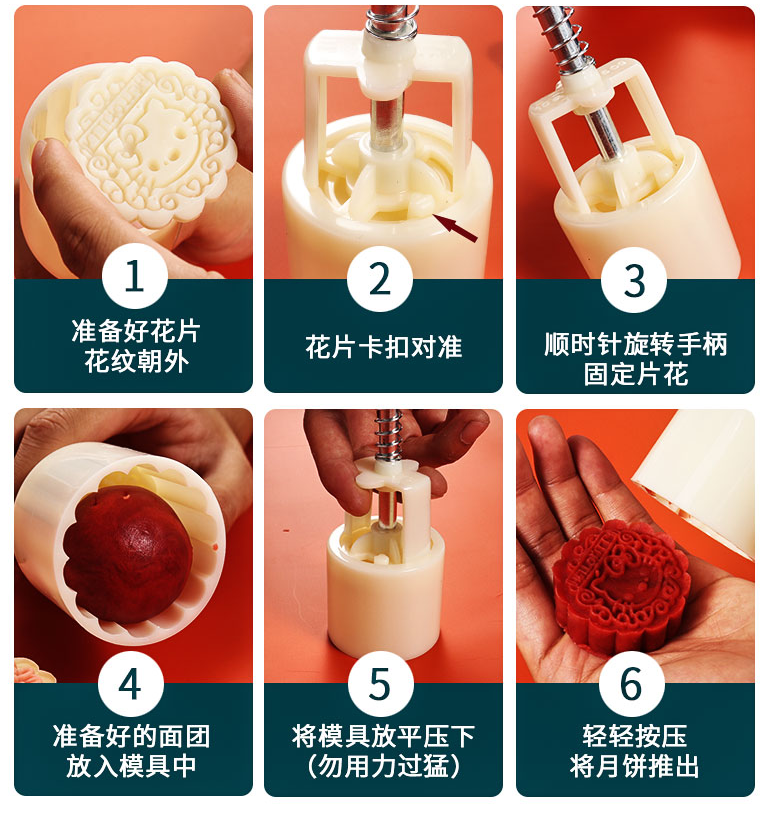 1

准备好花片
花纹朝外

2

花片卡扣对准

3

顺时针旋转手柄
固定片花

4

准备好的面团
放入模具中

5

将模具放平压下
(勿用力过猛)

6

轻轻按压
将月饼推出