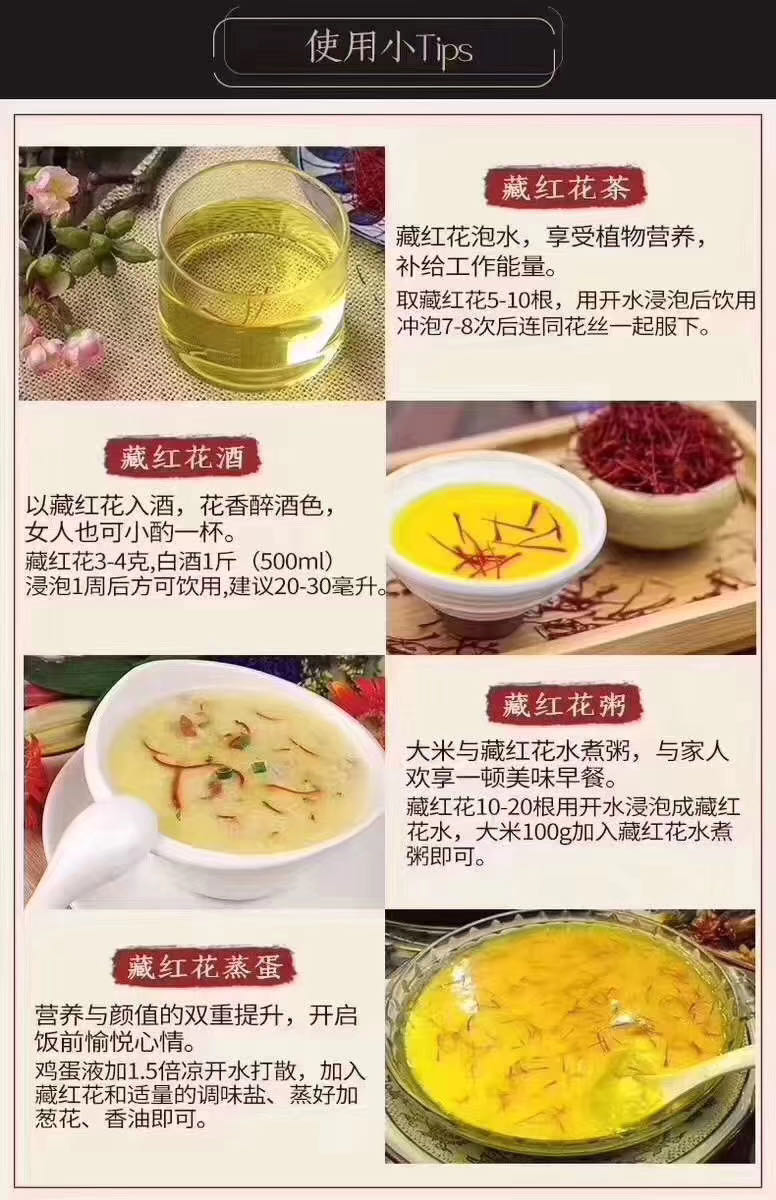 使用小Tips

藏红花茶

藏红花泡水，享受植物营养，补给工作能量。

取藏红花5-10根，用开水浸泡后饮用冲泡7-8次后连同花丝一起服下。

藏红花酒

以藏红花入酒，花香醉酒色，女人也可小酌一杯。

藏红花3-4克,白酒1斤（500ml）浸泡1周后方可饮用,建议20-30毫升。

藏红花粥

大米与藏红花水煮粥，与家人欢享一顿美味早餐。

藏红花10-20根用开水浸泡成藏红花水，大米100g加入藏红花水煮粥即可。

藏红花蒸蛋

营养与颜值的双重提升，开启饭前愉悦心情。

鸡蛋液加1.5倍凉开水打散，加入藏红花和适量的调味盐、蒸好加葱花、香油即可。