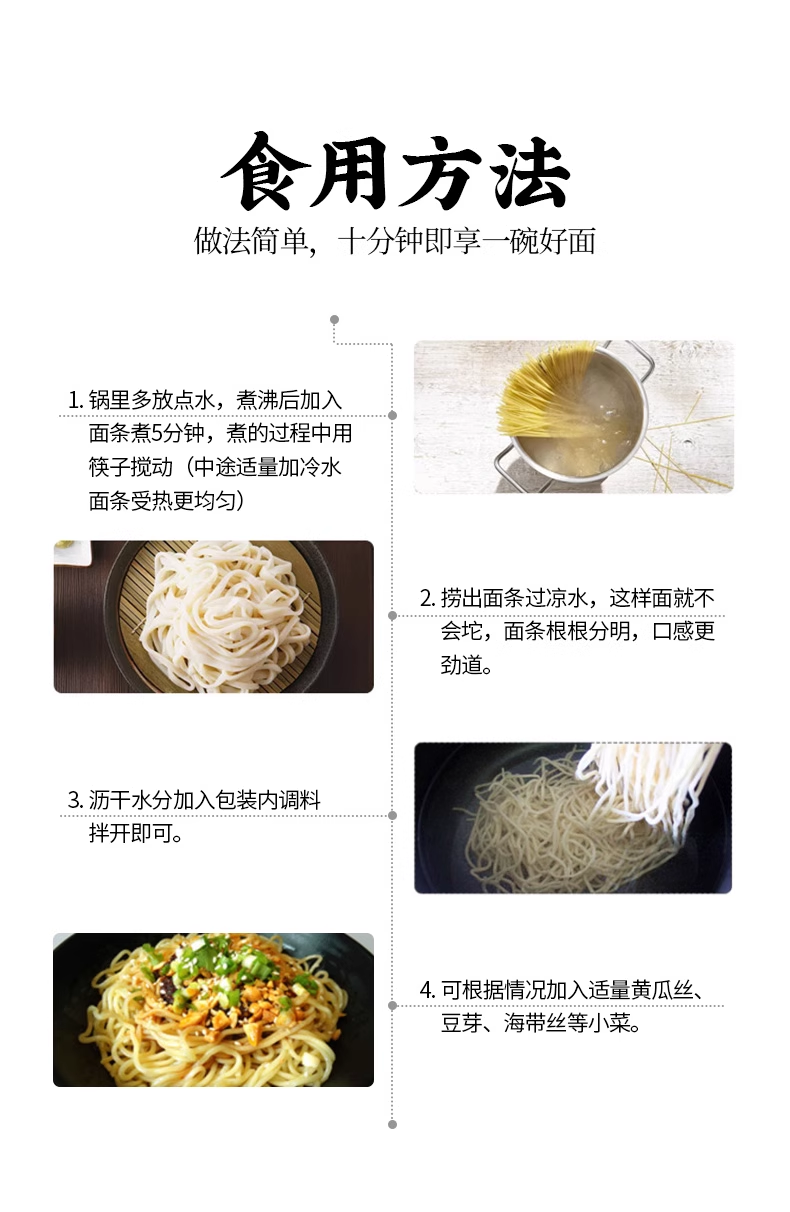 食用方法

做法简单，十分钟即享一碗好面

1. 锅里多放点水，煮沸后加入面条煮5分钟，煮的过程中用筷子搅动（中途适量加冷水面条受热更均匀）

2. 捞出面条过凉水，这样面就不会坨，面条根根分明，口感更劲道。

3. 沥干水分加入包装内调料拌开即可。

4. 可根据情况加入适量黄瓜丝、豆芽、海带丝等小菜。