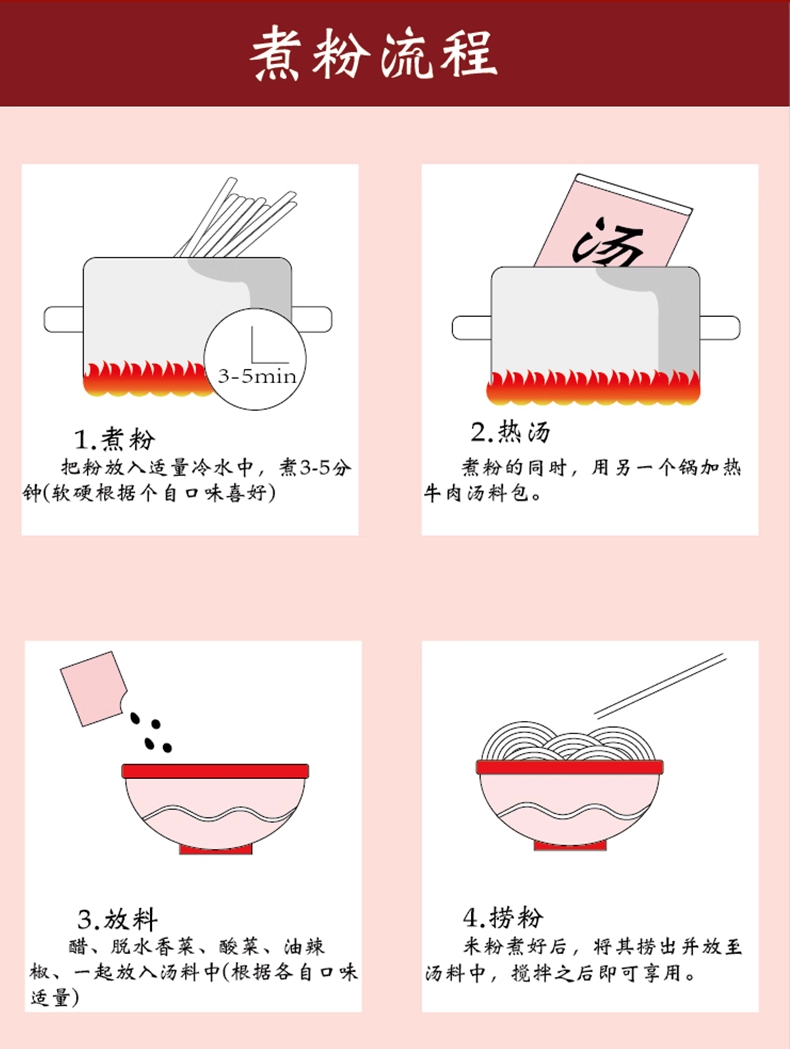 煮粉流程

3-5min

1.煮粉

把粉放入适量冷水中，煮3-5分钟(软硬根据个自口味喜好)

汤

2.热汤

煮粉的同时，用另一个锅加热牛肉汤料包。

3.放料

醋、脱水香菜、酸菜、油辣椒、一起放入汤料中(根据各自口味适量)

4.捞粉

米粉煮好后，将其捞出并放至汤料中，搅拌之后即可享用。