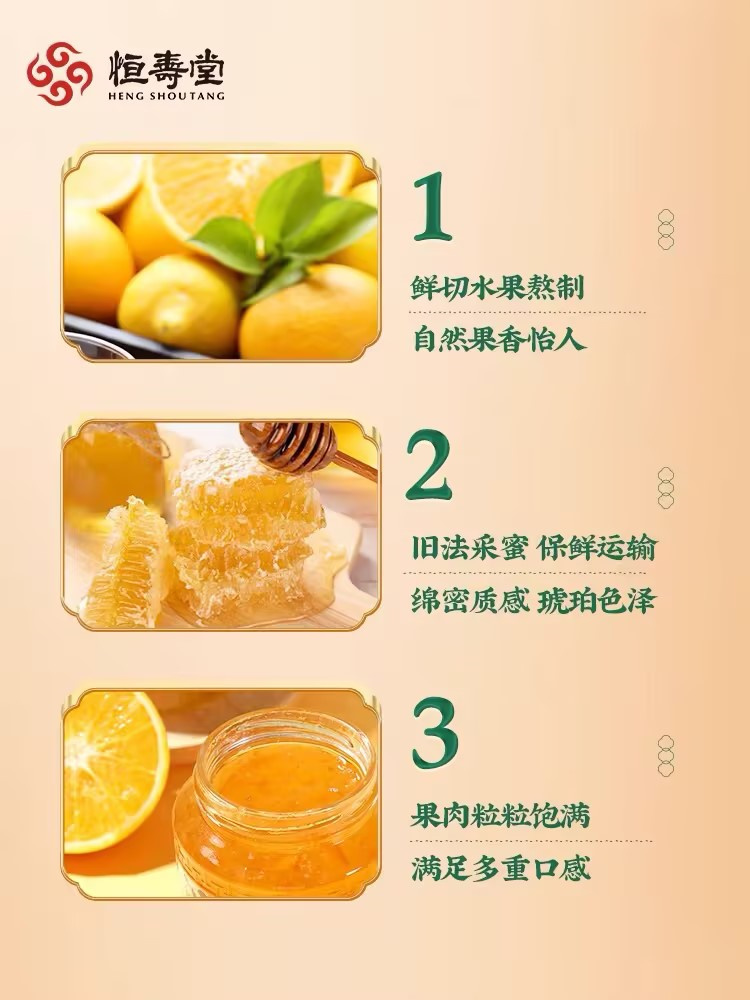 恒寿堂
HENG SHOUTANG

1
鲜切水果熬制
自然果香怡人

2
旧法采蜜 保鲜运输
绵密质感 琥珀色泽

3
果肉粒粒饱满
满足多重口感