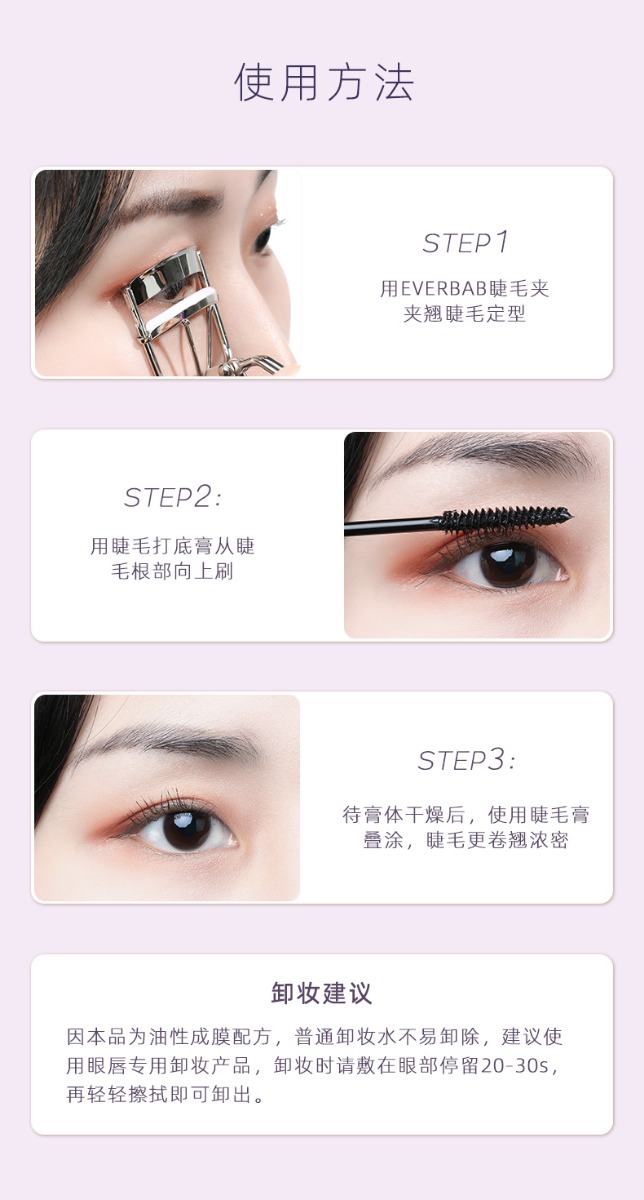 使用方法

STEP1

用EVERBAB睫毛夹夹翘睫毛定型

STEP2:

用睫毛打底膏从睫毛根部向上刷

STEP3:

待膏体干燥后，使用睫毛膏叠涂，睫毛更卷翘浓密

卸妆建议

因本品为油性成膜配方，普通卸妆水不易卸除，建议使用眼唇专用卸妆产品，卸妆时请敷在眼部停留20-30s，再轻轻擦拭即可卸出。