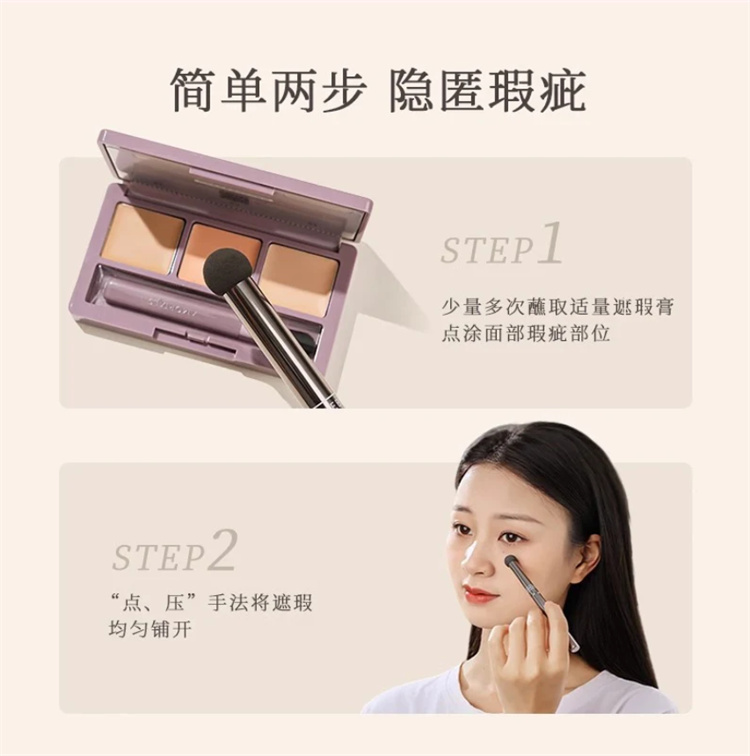 简单两步 隐匿瑕疵

STEP1

少量多次蘸取适量遮瑕膏
点涂面部瑕疵部位

STEP2

“点、压”手法将遮瑕
均匀铺开