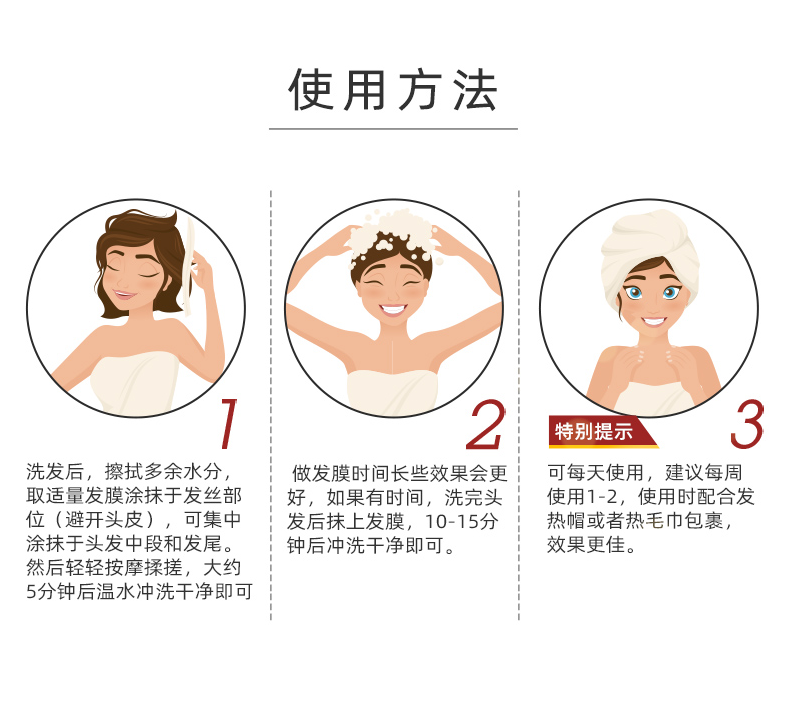 使用方法

1

洗发后，擦拭多余水分，取适量发膜涂抹于发丝部位（避开头皮），可集中涂抹于头发中段和发尾。然后轻轻按摩揉搓，大约5分钟后温水冲洗干净即可

2

做发膜时间长些效果会更好，如果有时间，洗完头发后抹上发膜，10-15分钟后冲洗干净即可。

特别提示

3

可每天使用，建议每周使用1-2，使用时配合发热帽或者热毛巾包裹，效果更佳。