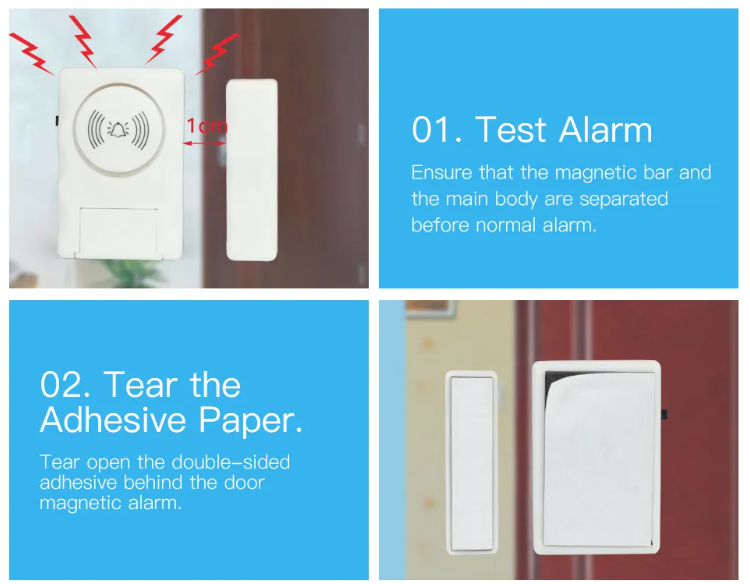 1cm

01. Test Alarm

Ensure that the magnetic bar and the main body are separated before normal alarm.

02. Tear the Adhesive Paper.

Tear open the double-sided adhesive behind the door magnetic alarm.