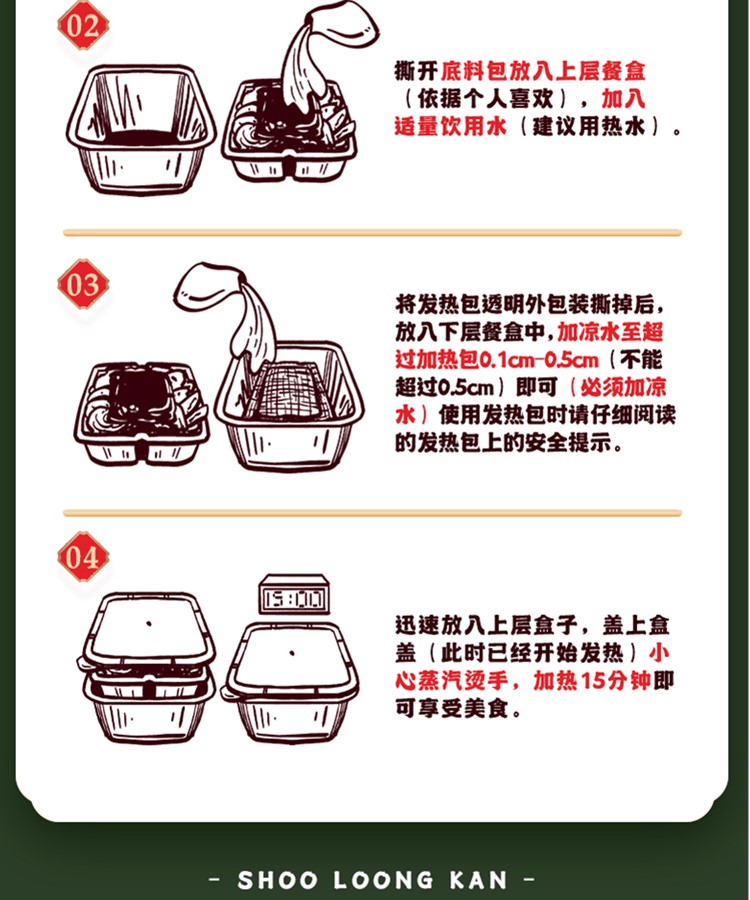 02

撕开底料包放入上层餐盒（依据个人喜欢），加入适量饮用水（建议用热水）。

03

将发热包透明外包装撕掉后，放入下层餐盒中，加凉水至超过加热包0.1cm-0.5cm（不能超过0.5cm）即可（必须加凉水）使用发热包时请仔细阅读的发热包上的安全提示。

04

15:00

迅速放入上层盒子，盖上盒盖（此时已经开始发热）小心蒸汽烫手，加热15分钟即可享受美食。

- SHOO LOONG KAN -