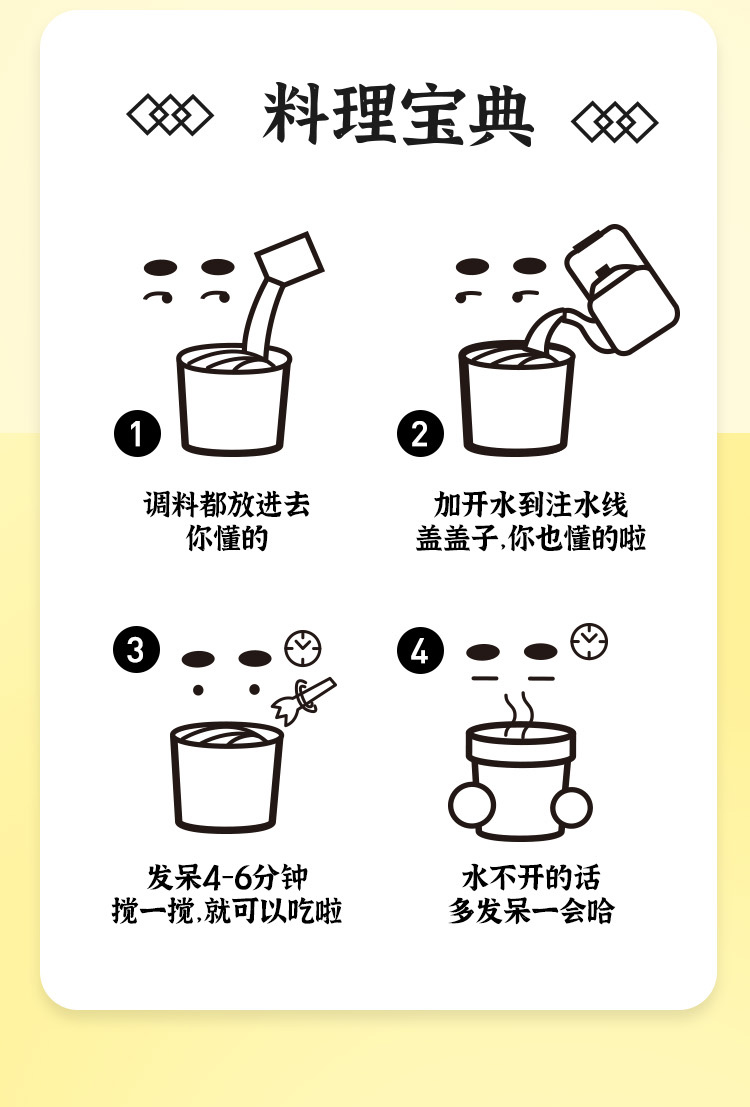 料理宝典

1
调料都放进去
你懂的

2
加开水到注水线
盖盖子,你也懂的啦

3
发呆4-6分钟
搅一搅,就可以吃啦

4
水不开的话
多发呆一会哈