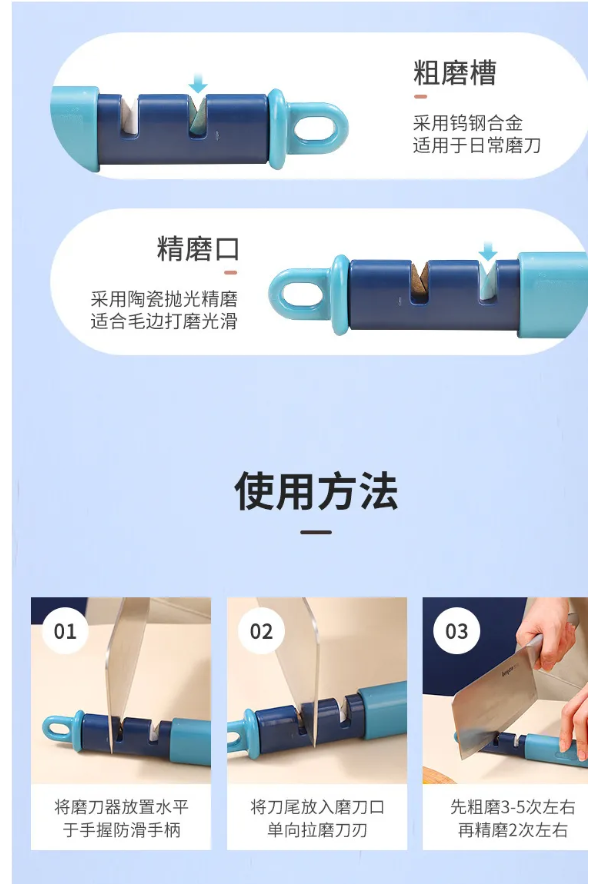 粗磨槽

采用钨钢合金
适用于日常磨刀

精磨口

采用陶瓷抛光精磨
适合毛边打磨光滑

使用方法

01

将磨刀器放置水平
于手握防滑手柄

02

将刀尾放入磨刀口
单向拉磨刀刃

03

先粗磨3-5次左右
再精磨2次左右